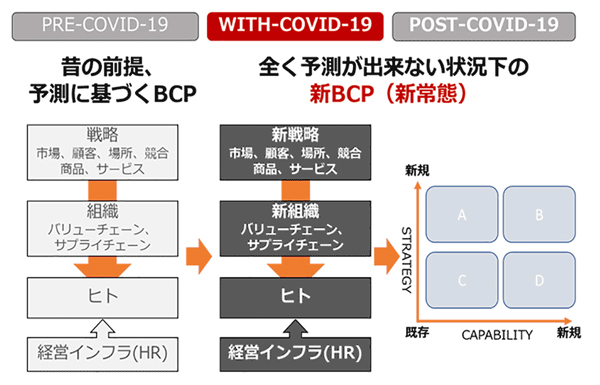 PRE-COVID-19

WITH-COVID-19

POST-COVID-19

昔の前提、
予測に基づくBCP

全く予測が出来ない状況下の
新BCP（新常態）

戦略
市場、顧客、場所、競合
商品、サービス

組織
バリューチェーン、
サプライチェーン

ヒト

経営インフラ(HR)

新戦略
市場、顧客、場所、競合
商品、サービス

新組織
バリューチェーン、
サプライチェーン

ヒト

経営インフラ(HR)

新規

STRATEGY

A

B

C

D

既存

CAPABILITY

新規